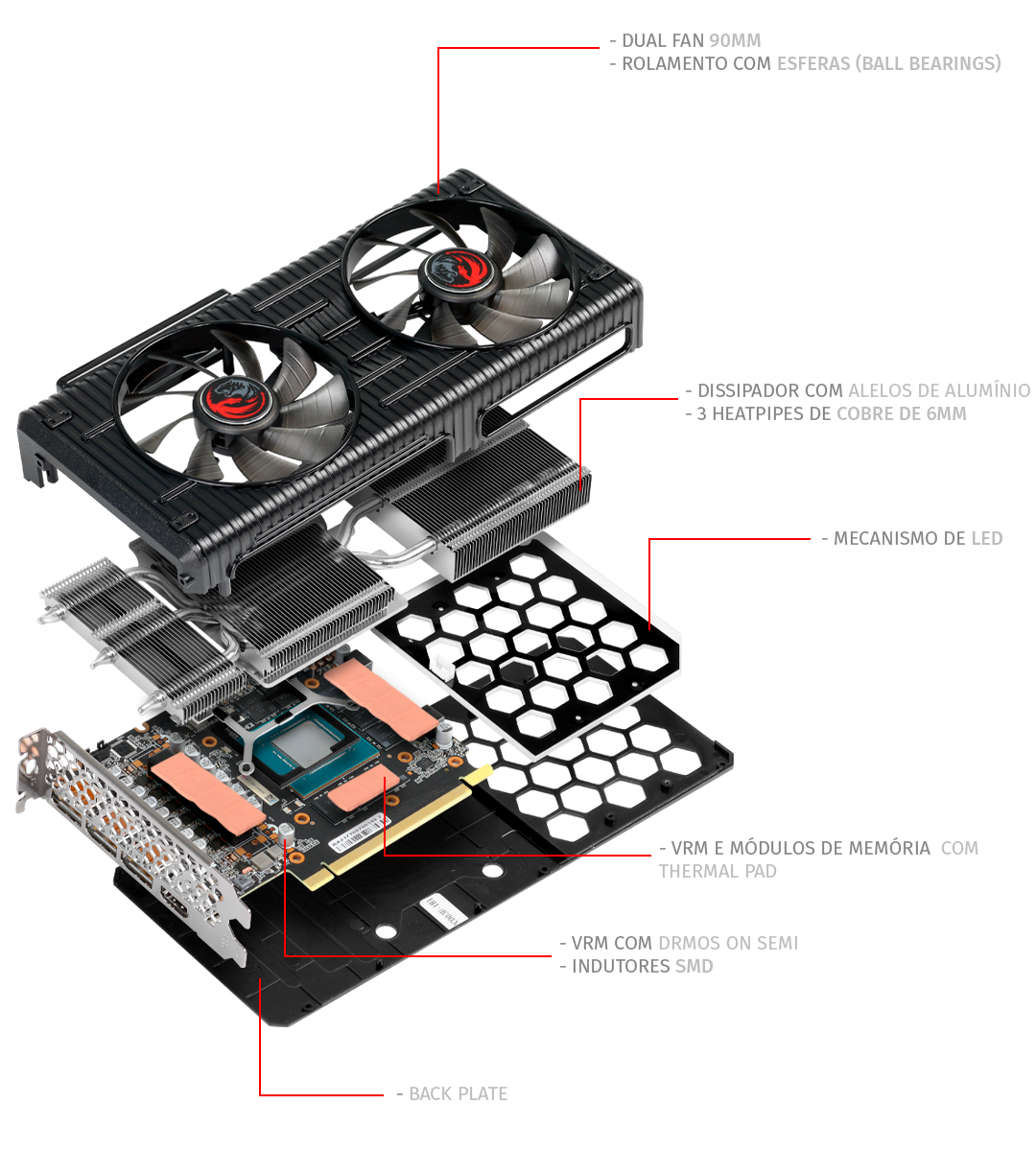 - DUAL FAN 90MM
- ROLAMENTO COM ESFERAS (BALL BEARINGS)

- DISSIPADOR COM ALELOS DE ALUMÍNIO
- 3 HEATPIPES DE COBRE DE 6MM

- MECANISMO DE LED

- VRM E MÓDULOS DE MEMÓRIA COM THERMAL PAD

- VRM COM DRMOS ON SEMI
- INDUTORES SMD

- BACK PLATE